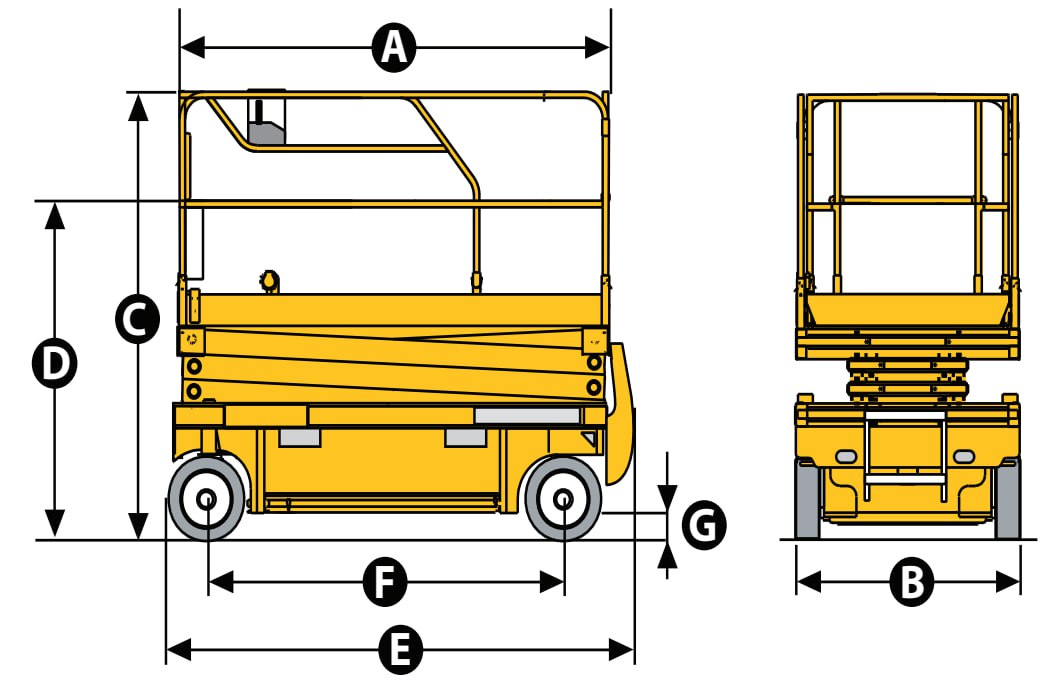 A
C
D
G
F
E
B