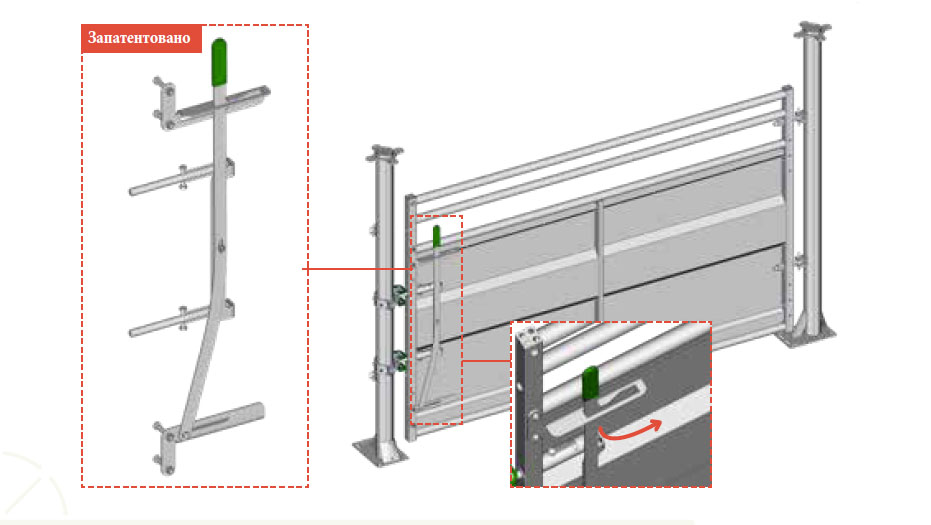 Запатентовано