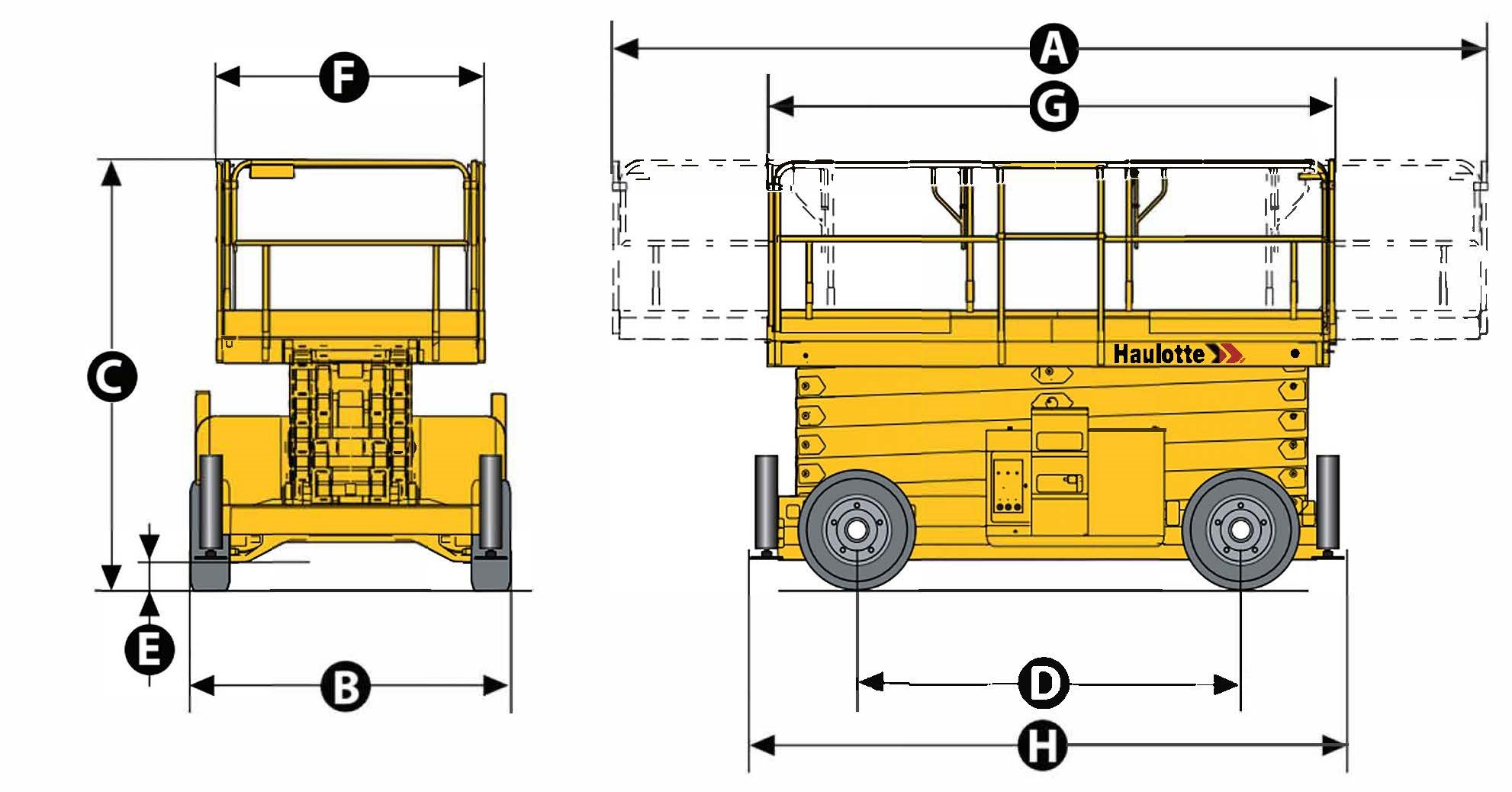 F
C
E
B
A
G
Haulotte
D
H